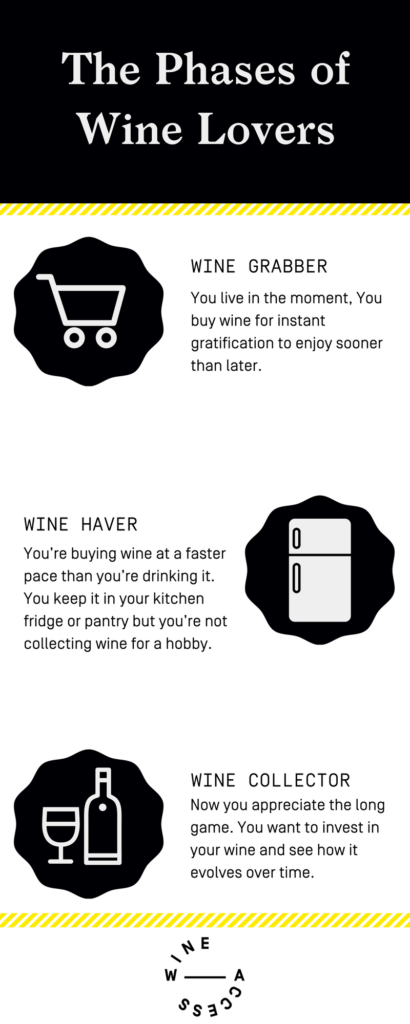 The Phases of Wine Lovers

WINE GRABBER

You live in the moment, You buy wine for instant gratification to enjoy sooner than later.

WINE HAVER

You're buying wine at a faster pace than you're drinking it. You keep it in your kitchen fridge or pantry but you're not collecting wine for a hobby.

WINE COLLECTOR

Now you appreciate the long game. You want to invest in your wine and see how it evolves over time.

WINE ACCESS